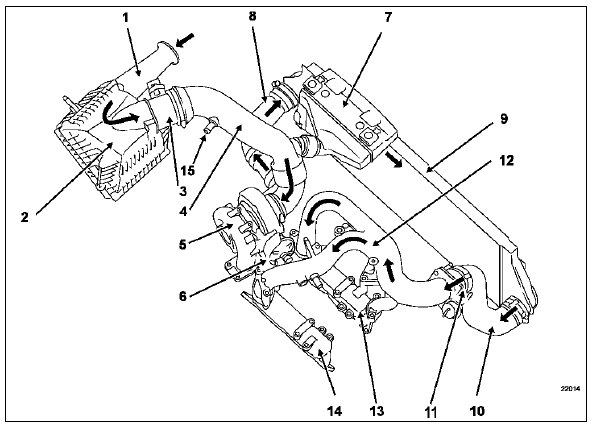 1
8
7
9
12
15
3
4
2
5
6
14
13
11
10
22014