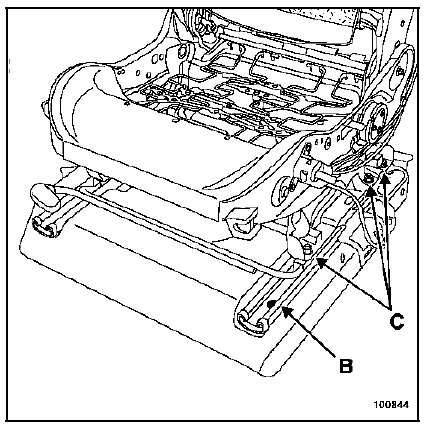 C

B

100844