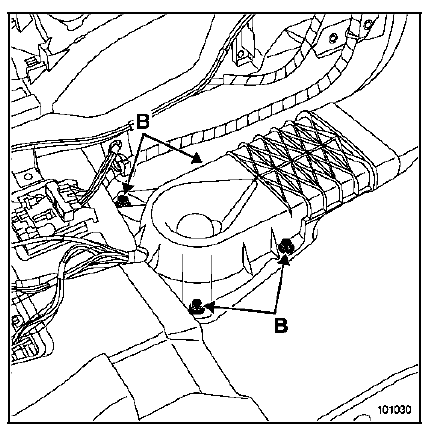 B

B

101030