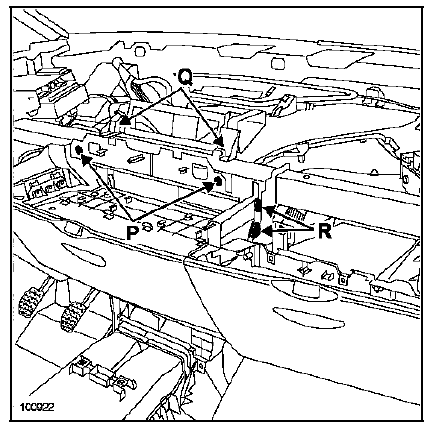 Q

P

R

100922