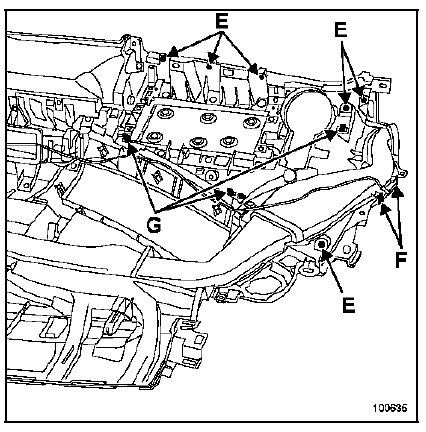 E
E
G
F
E
100635