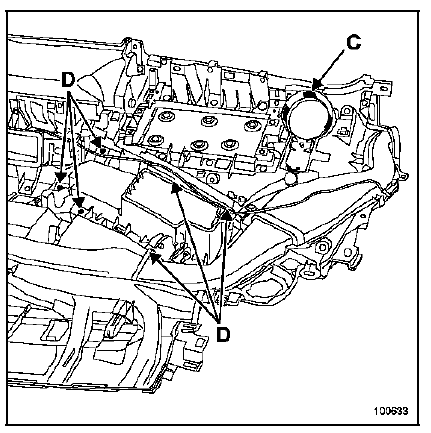 C
D
D
100633