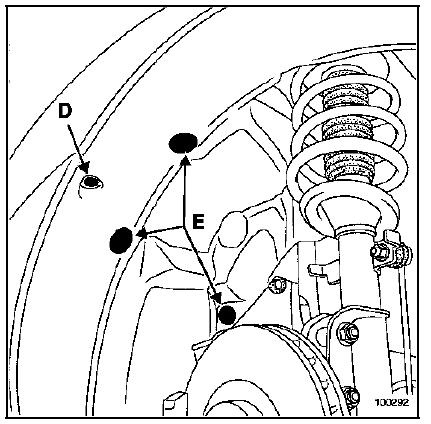 D
E
100292