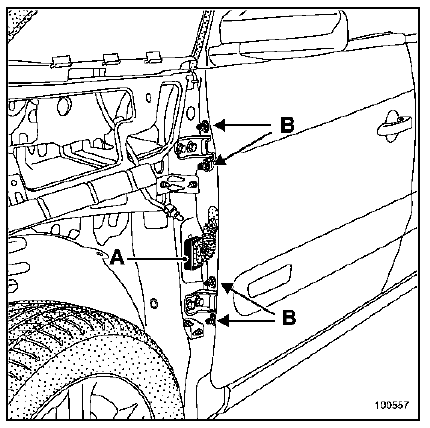 B
A
B
100557