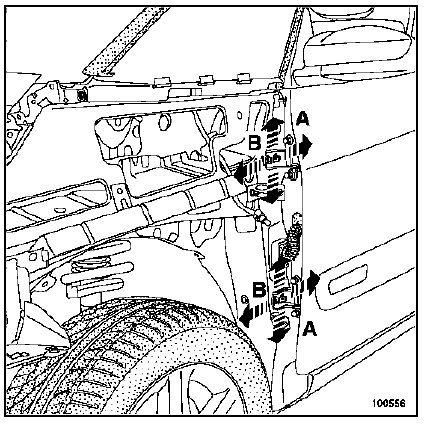 A
B
B
A
100556