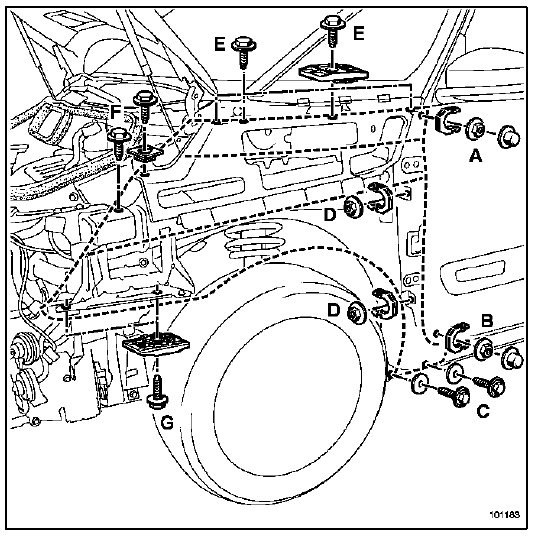 E
E
F
A
D
D
B
C
G
101183