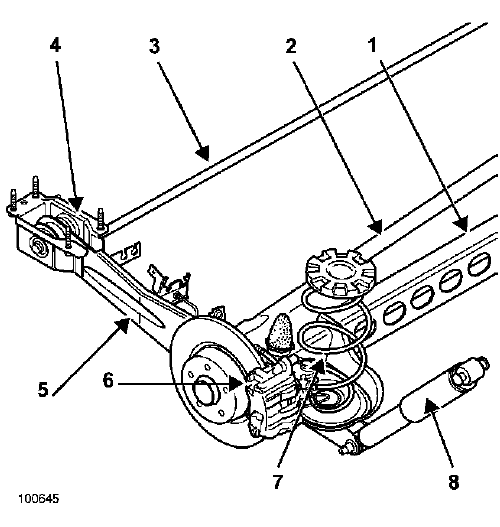 4
3
2
1
5
6
7
8
100645