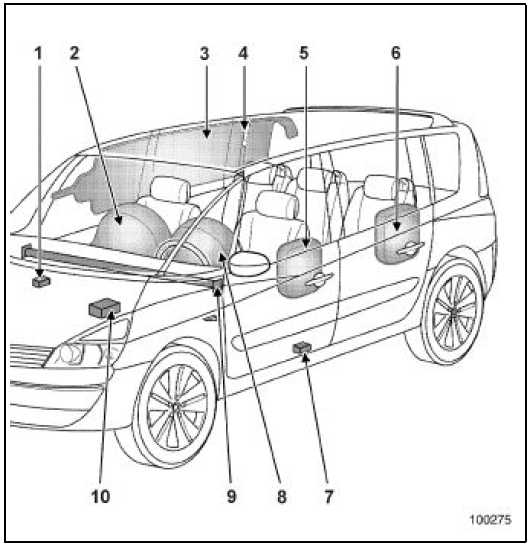 1 2 3 4 5 6

10 9 8 7

100275